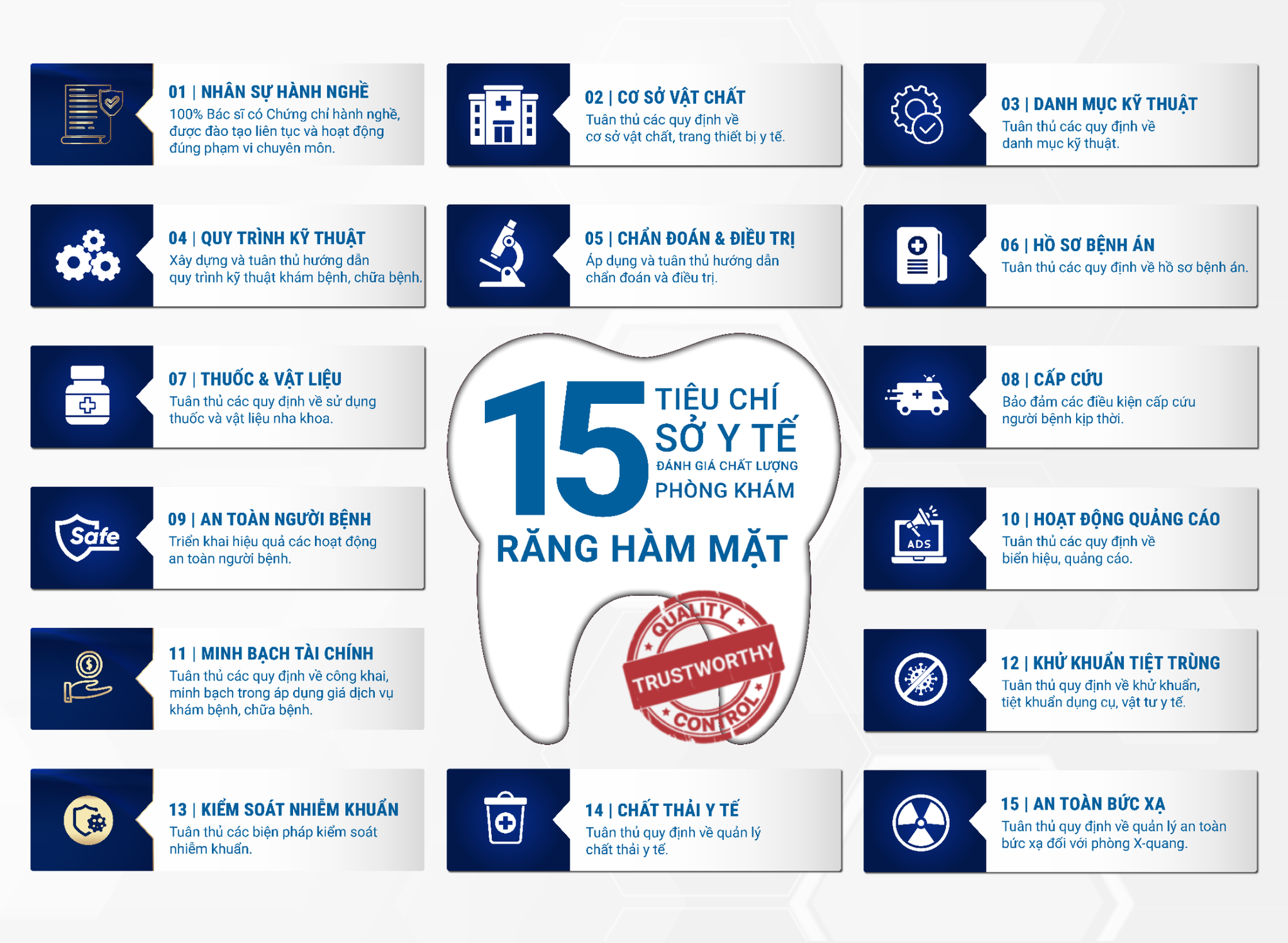 01 | NHÂN SỰ HÀNH NGHỀ
100% Bác sĩ có Chứng chỉ hành nghề, được đào tạo liên tục và hoạt động đúng phạm vi chuyên môn.

02 | CƠ SỞ VẬT CHẤT
Tuân thủ các quy định về cơ sở vật chất, trang thiết bị y tế.

03 | DANH MỤC KỸ THUẬT
Tuân thủ các quy định về danh mục kỹ thuật.

04 | QUY TRÌNH KỸ THUẬT
Xây dựng và tuân thủ hướng dẫn quy trình kỹ thuật khám bệnh, chữa bệnh.

05 | CHẨN ĐOÁN & ĐIỀU TRỊ
Áp dụng và tuân thủ hướng dẫn chẩn đoán và điều trị.

06 | HỒ SƠ BỆNH ÁN
Tuân thủ các quy định về hồ sơ bệnh án.

07 | THUỐC & VẬT LIỆU
Tuân thủ các quy định về sử dụng thuốc và vật liệu nha khoa.

15 TIÊU CHÍ SỞ Y TẾ
ĐÁNH GIÁ CHẤT LƯỢNG
PHÒNG KHÁM
RĂNG HÀM MẶT

QUALITY
TRUSTWORTHY
CONTROL

08 | CẤP CỨU
Bảo đảm các điều kiện cấp cứu người bệnh kịp thời.

Safe

09 | AN TOÀN NGƯỜI BỆNH
Triển khai hiệu quả các hoạt động an toàn người bệnh.

ADS

10 | HOẠT ĐỘNG QUẢNG CÁO
Tuân thủ các quy định về biển hiệu, quảng cáo.

11 | MINH BẠCH TÀI CHÍNH
Tuân thủ các quy định về công khai, minh bạch trong áp dụng giá dịch vụ khám bệnh, chữa bệnh.

12 | KHỬ KHUẨN TIỆT TRÙNG
Tuân thủ quy định về khử khuẩn, tiệt khuẩn dụng cụ, vật tư y tế.

13 | KIỂM SOÁT NHIỄM KHUẨN
Tuân thủ các biện pháp kiểm soát nhiễm khuẩn.

14 | CHẤT THẢI Y TẾ
Tuân thủ quy định về quản lý chất thải y tế.

15 | AN TOÀN BỨC XẠ
Tuân thủ quy định về quản lý an toàn bức xạ đối với phòng X-quang.