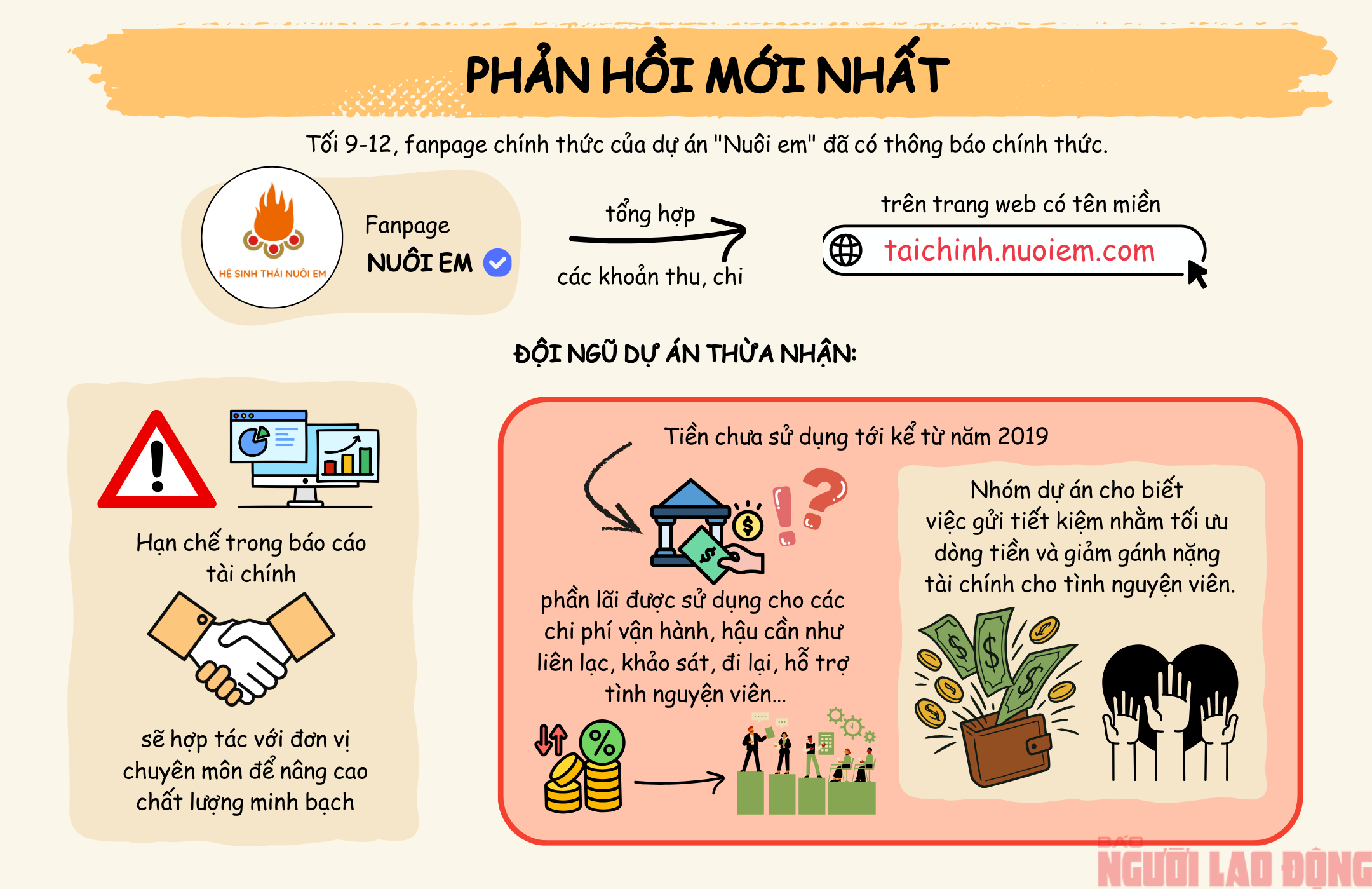 PHẢN HỒI MỚI NHẤT

Tối 9-12, fanpage chính thức của dự án "Nuôi em" đã có thông báo chính thức.

HỆ SINH THÁI NUÔI EM

Fanpage
NUÔI EM

tổng hợp
các khoản thu, chi

trên trang web có tên miền
taichinh.nuoiem.com

ĐỘI NGŨ DỰ ÁN THỪA NHẬN:

Hạn chế trong báo cáo tài chính

sẽ hợp tác với đơn vị chuyên môn để nâng cao chất lượng minh bạch

Tiền chưa sử dụng tới kể từ năm 2019

phần lãi được sử dụng cho các chi phí vận hành, hậu cần như liên lạc, khảo sát, đi lại, hỗ trợ tình nguyện viên...

Nhóm dự án cho biết việc gửi tiết kiệm nhằm tối ưu dòng tiền và giảm gánh nặng tài chính cho tình nguyện viên.

BÁO
NGƯỜI LAO ĐỘNG