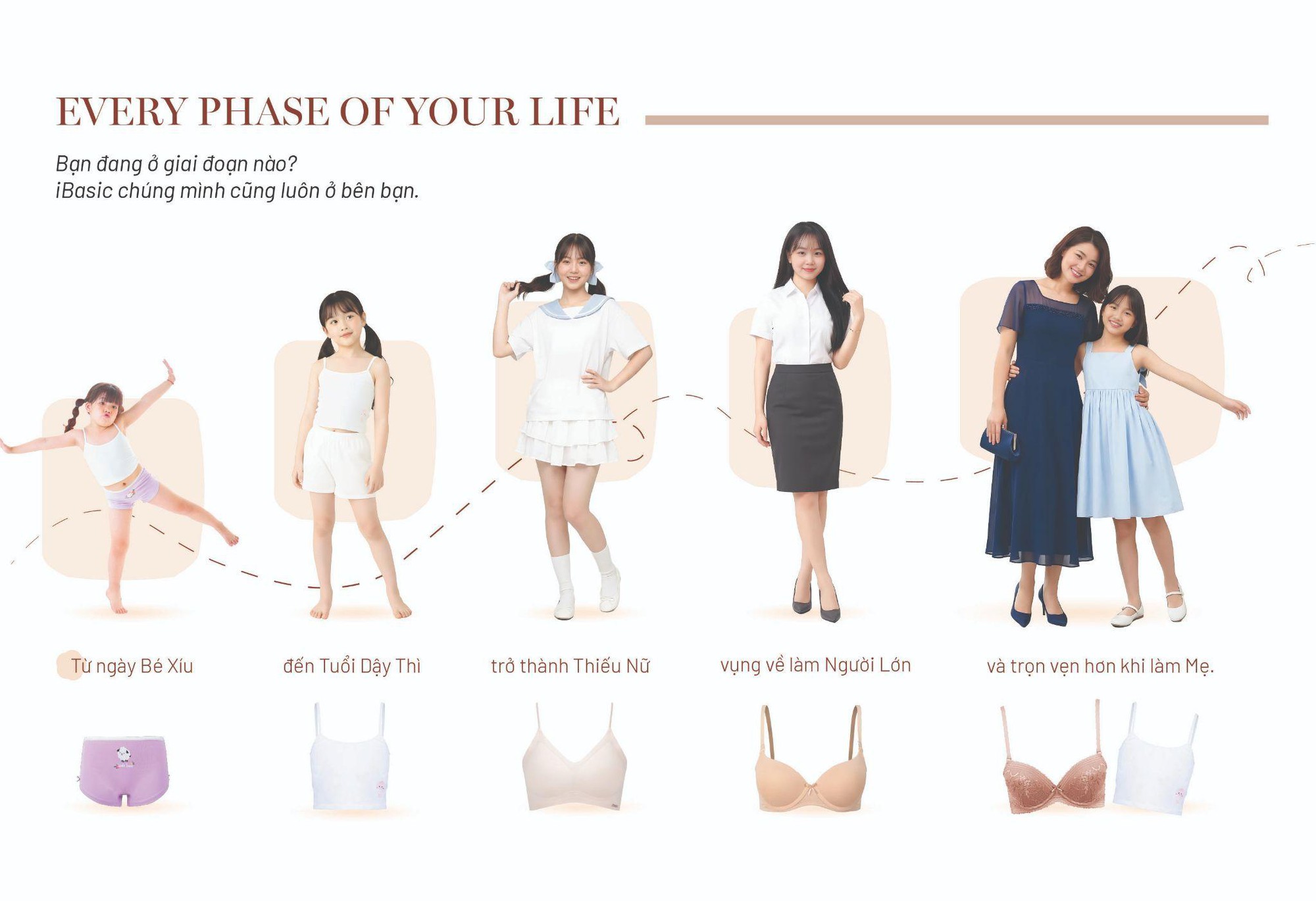 EVERY PHASE OF YOUR LIFE

Bạn đang ở giai đoạn nào?
iBasic chúng mình cũng luôn ở bên bạn.

Từ ngày Bé Xíu

đến Tuổi Dậy Thì

trở thành Thiếu Nữ

vụng về làm Người Lớn

và trọn vẹn hơn khi làm Mẹ.