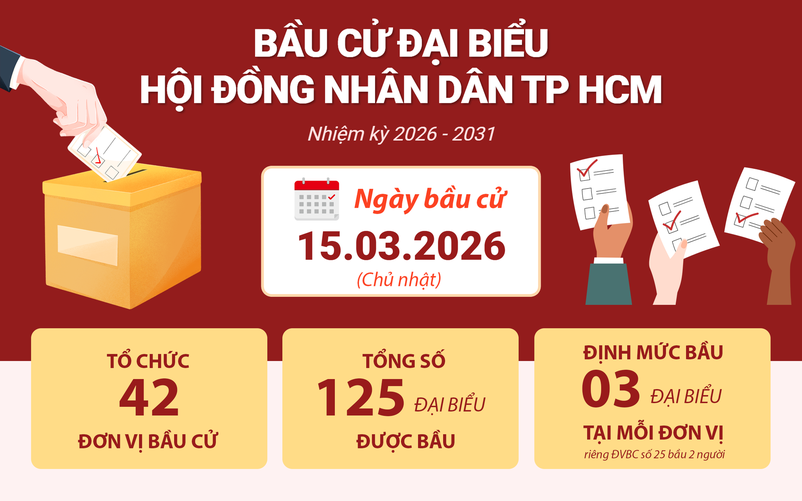 BẦU CỬ ĐẠI BIỂU
HỘI ĐỒNG NHÂN DÂN TP HCM

Nhiệm kỳ 2026 - 2031

Ngày bầu cử
15.03.2026
(Chủ nhật)

TỔ CHỨC
42
ĐƠN VỊ BẦU CỬ

TỔNG SỐ
125 ĐẠI BIỂU
ĐƯỢC BẦU

ĐỊNH MỨC BẦU
03 ĐẠI BIỂU
TẠI MỖI ĐƠN VỊ
riêng ĐVBC số 25 bầu 2 người